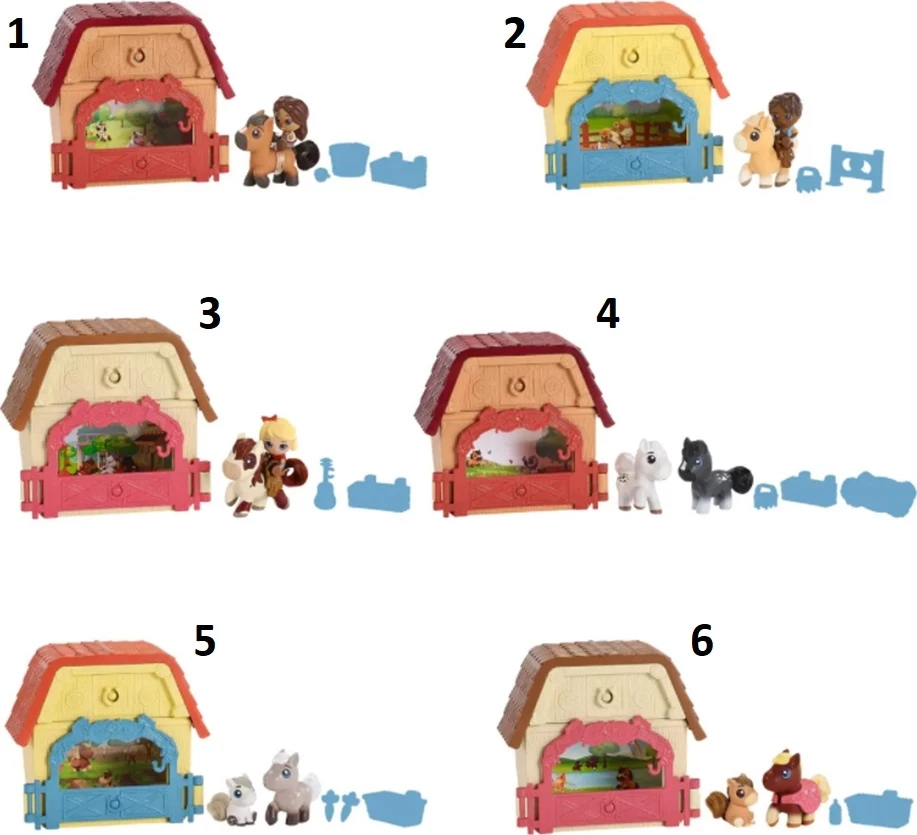 1
2
3
4
5
6